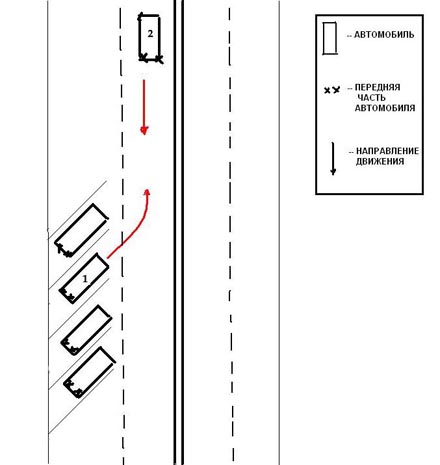 2

1

-- АВТОМОБИЛЬ

-- ПЕРЕДНЯЯ ЧАСТЬ АВТОМОБИЛЯ

-- НАПРАВЛЕНИЕ ДВИЖЕНИЯ