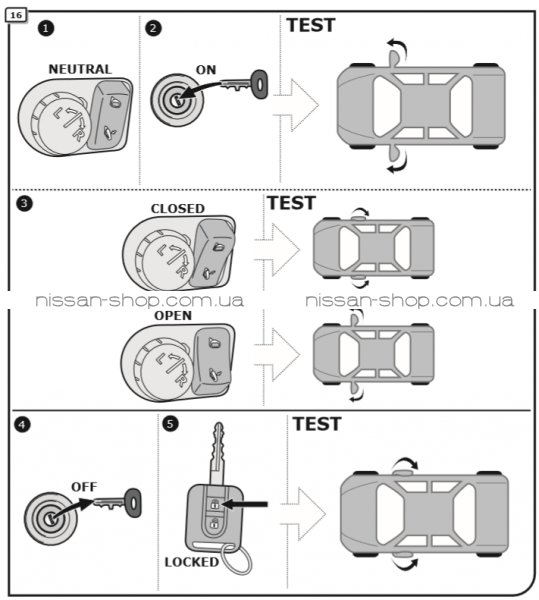 16

1

NEUTRAL

L R

2

ON

TEST

3

CLOSED

L R

TEST

nissan-shop.com.ua nissan-shop.com.ua

OPEN

L R

4

OFF

5

LOCKED

TEST