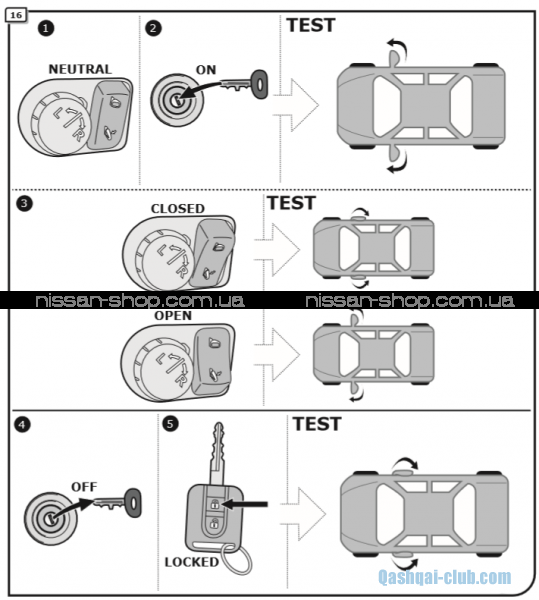 16

1
NEUTRAL
L R

2
ON

TEST

3
CLOSED
L R

TEST

nissan-shop.com.ua nissan-shop.com.ua

OPEN
L R

4
OFF

5
LOCKED

TEST

Qashqai-club.com