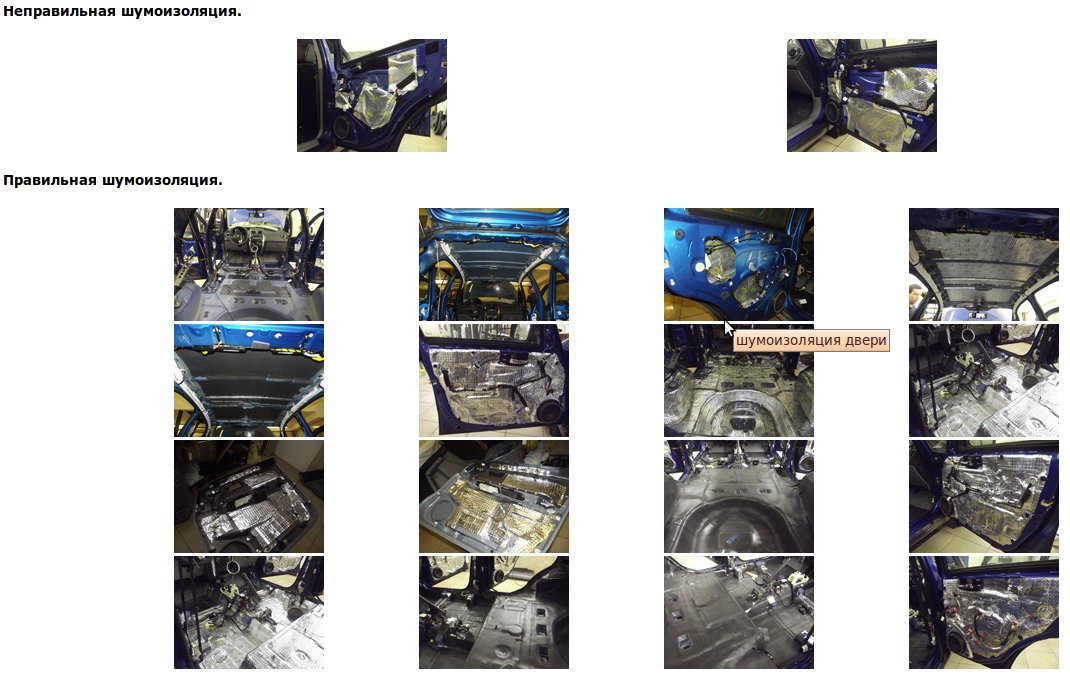 Неправильная шумоизоляция.

Правильная шумоизоляция.

шумоизоляция двери